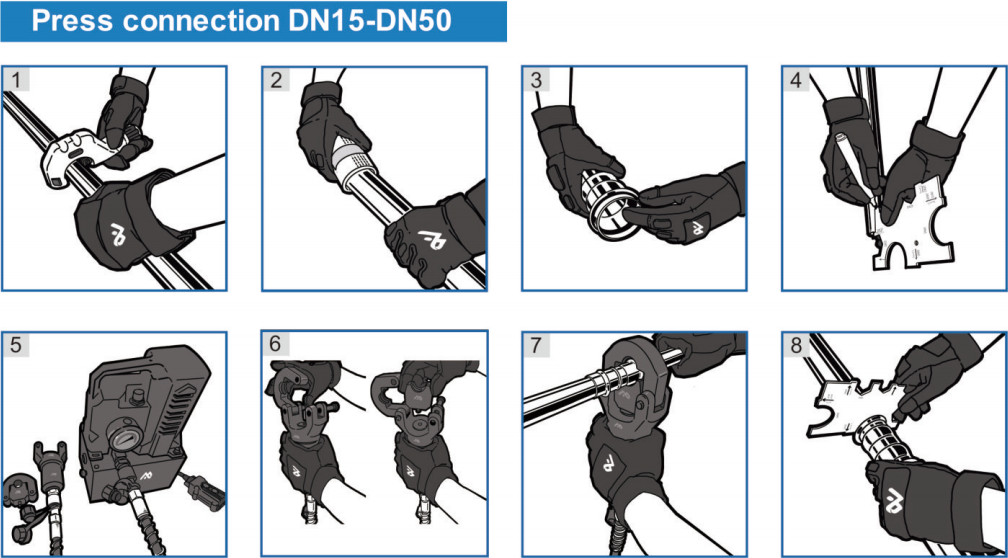 Press connection DN15-DN50

1

2

3

4

5

6

7

8